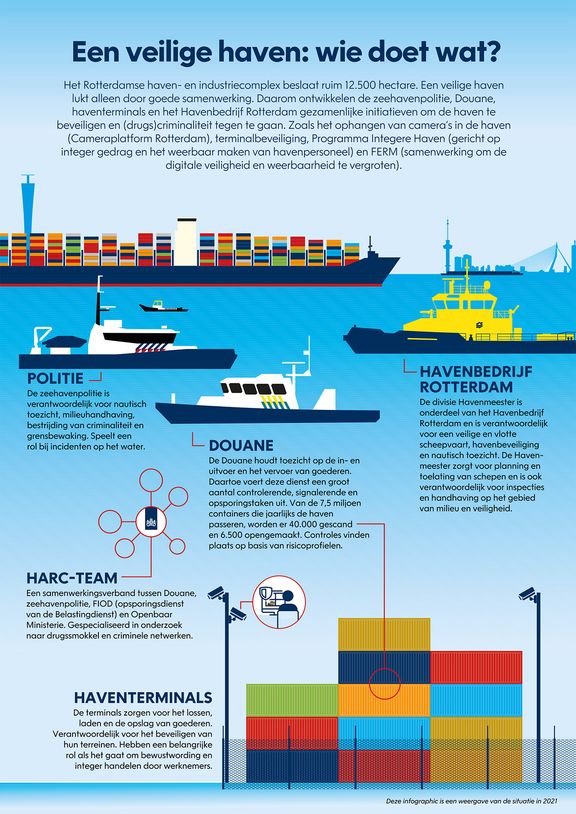 Een veilige haven: wie doet wat?

Het Rotterdamse haven- en industriecomplex beslaat ruim 12.500 hectare. Een veilige haven lukt alleen door goede samenwerking. Daarom ontwikkelen de zeehavenpolitie, Douane, haventerminals en het Havenbedrijf Rotterdam gezamenlijke initiatieven om de haven te beveiligen en (drugs)criminaliteit tegen te gaan. Zoals het ophangen van camera's in de haven (Cameraplatform Rotterdam), terminalbeveiliging, Programma Integere Haven (gericht op integer gedrag en het weerbaar maken van havenpersoneel) en FERM (samenwerking om de digitale veiligheid en weerbaarheid te vergroten).

POLITIE
De zeehavenpolitie is verantwoordelijk voor nautisch toezicht, milieuhandhaving, bestrijding van criminaliteit en grensbewaking. Speelt een rol bij incidenten op het water.

DOUANE
De Douane houdt toezicht op de in- en uitvoer en het vervoer van goederen. Daartoe voert deze dienst een groot aantal controlerende, signalerende en opsporingstaken uit. Van de 7,5 miljoen containers die jaarlijks de haven passeren, worden er 40.000 gescand en 6.500 opengemaakt. Controles vinden plaats op basis van risicoprofielen.

HAVENBEDRIJF ROTTERDAM
De divisie Havenmeester is onderdeel van het Havenbedrijf Rotterdam en is verantwoordelijk voor een veilige en vlotte scheepvaart, havenbeveiliging en nautisch toezicht. De Havenmeester zorgt voor planning en toelating van schepen en is ook verantwoordelijk voor inspecties en handhaving op het gebied van milieu en veiligheid.

HARC-TEAM
Een samenwerkingsverband tussen Douane, zeehavenpolitie, FIOD (opsporingsdienst van de Belastingdienst) en Openbaar Ministerie. Gespecialiseerd in onderzoek naar drugssmokkel en criminele netwerken.

HAVENTERMINALS
De terminals zorgen voor het lossen, laden en de opslag van goederen. Verantwoordelijk voor het beveiligen van hun terreinen. Hebben een belangrijke rol als het gaat om bewustwording en integer handelen door werknemers.

Deze infographic is een weergave van de situatie in 2021